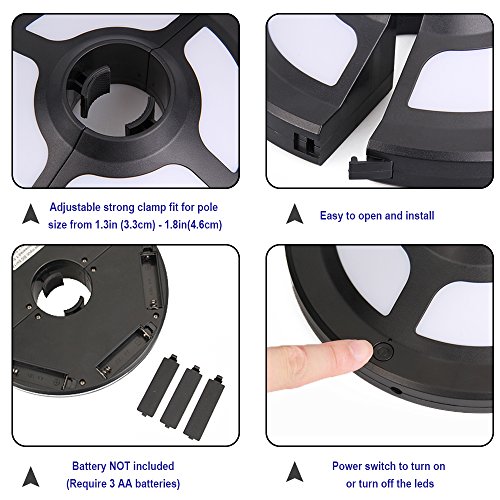 Adjustable strong clamp fit for pole size from 1.3in (3.3cm) - 1.8in(4.6cm)

Easy to open and install

Battery NOT included
(Require 3 AA batteries)

Power switch to turn on or turn off the leds