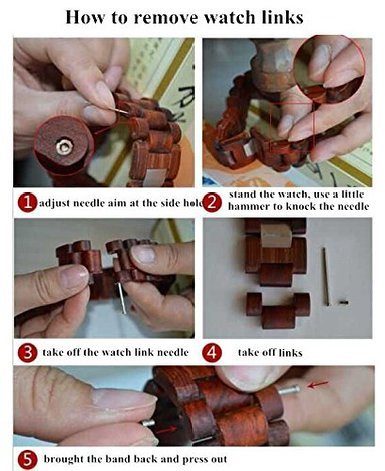 How to remove watch links

1 adjust needle aim at the side hole

2 stand the watch, use a little hammer to knock the needle

3 take off the watch link needle

4 take off links

5 brought the band back and press out