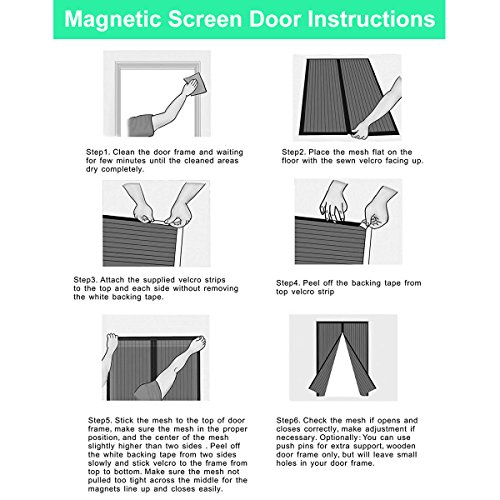 Magnetic Screen Door Instructions

Step1. Clean the door frame and waiting for few minutes until the cleaned areas dry completely.

Step2. Place the mesh flat on the floor with the sewn velcro facing up.

Step3. Attach the supplied velcro strips to the top and each side without removing the white backing tape.

Step4. Peel off the backing tape from top velcro strip

Step5. Stick the mesh to the top of door frame, make sure the mesh in the proper position, and the center of the mesh slightly higher than two sides . Peel off the white backing tape from two sides slowly and stick velcro to the frame from top to bottom. Make sure the mesh not pulled too tight across the middle for the magnets line up and closes easily.

Step6. Check the mesh if opens and closes correctly, make adjustment if necessary. Optionally: You can use push pins for extra support, wooden door frame only, but will leave small holes in your door frame.