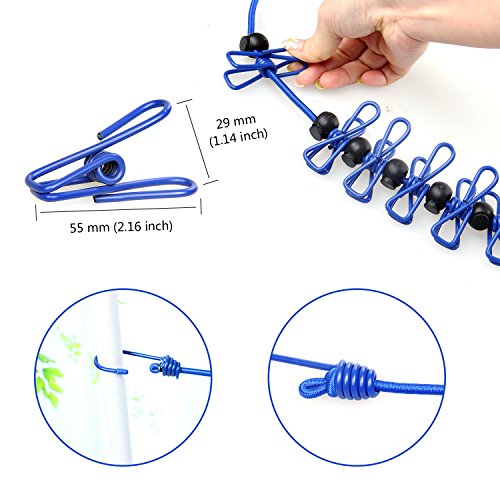 29 mm
(1.14 inch)

55 mm (2.16 inch)