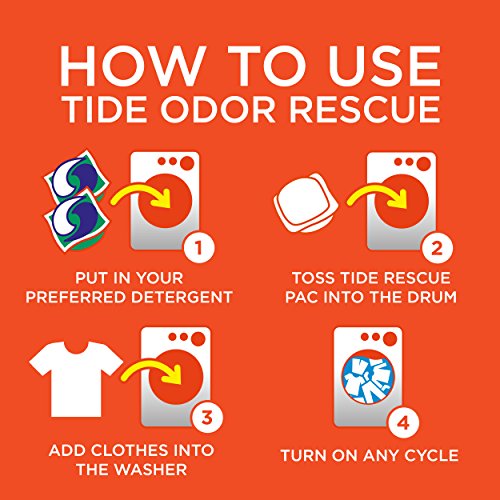 HOW TO USE
TIDE ODOR RESCUE

1
PUT IN YOUR PREFERRED DETERGENT

2
TOSS TIDE RESCUE PAC INTO THE DRUM

3
ADD CLOTHES INTO THE WASHER

4
TURN ON ANY CYCLE