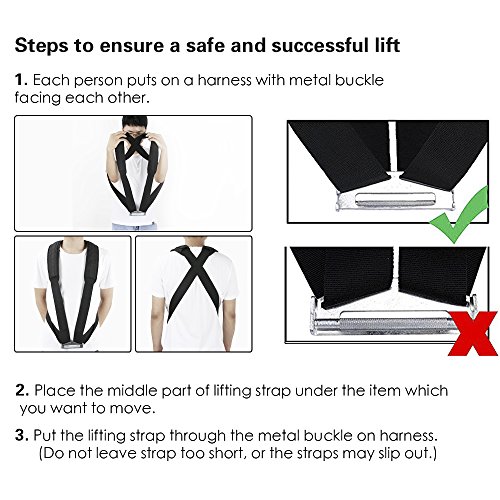 Steps to ensure a safe and successful lift

1. Each person puts on a harness with metal buckle facing each other.

2. Place the middle part of lifting strap under the item which you want to move.

3. Put the lifting strap through the metal buckle on harness. (Do not leave strap too short, or the straps may slip out.)