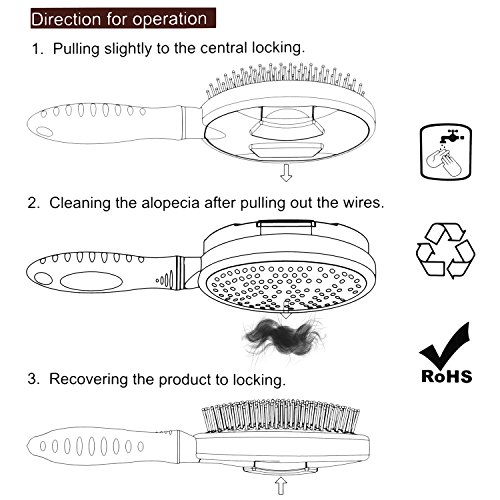 Direction for operation

1. Pulling slightly to the central locking.

2. Cleaning the alopecia after pulling out the wires.

3. Recovering the product to locking.

RoHS