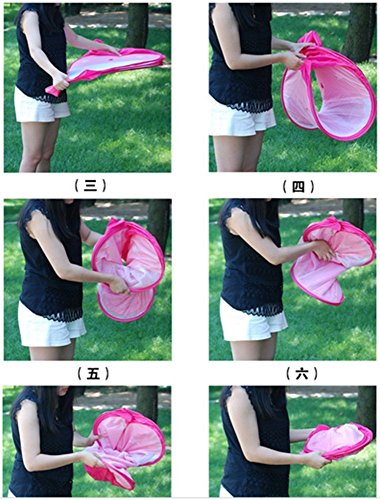 （三）

（四）

（五）

（六）