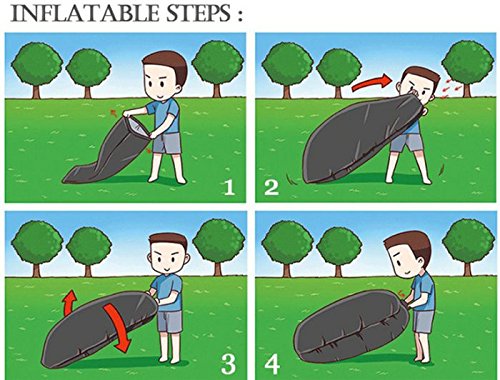 INFLATABLE STEPS :

1

2

3

4