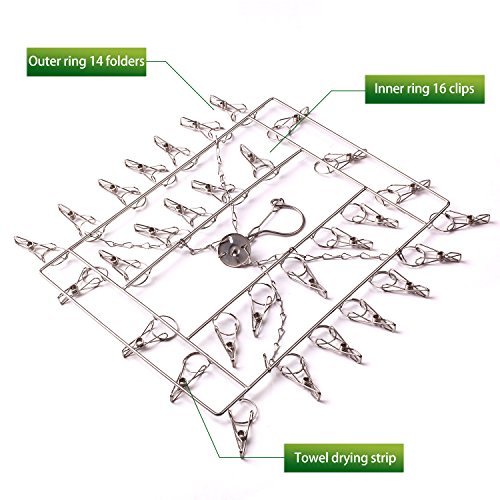 Outer ring 14 folders

Inner ring 16 clips

Towel drying strip