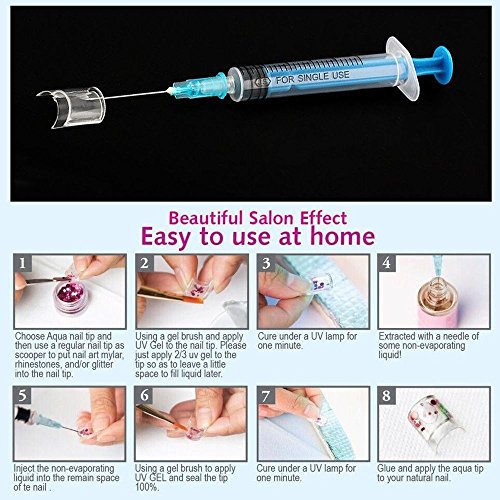 FOR SINGLE USE

Beautiful Salon Effect
Easy to use at home

1
Choose Aqua nail tip and then use a regular nail tip as scooper to put nail art mylar, rhinestones, and/or glitter into the nail tip.

2
Using a gel brush and apply UV Gel to the nail tip. Please just apply 2/3 uv gel to the tip so as to leave a little space to fill liquid later.

3
Cure under a UV lamp for one minute.

4
Extracted with a needle of some non-evaporating liquid!

5
Inject the non-evaporating liquid into the remain space of te nail .

6
Using a gel brush to apply UV GEL and seal the tip 100%.

7
Cure under a UV lamp for one minute.

8
Glue and apply the aqua tip to your natural nail.