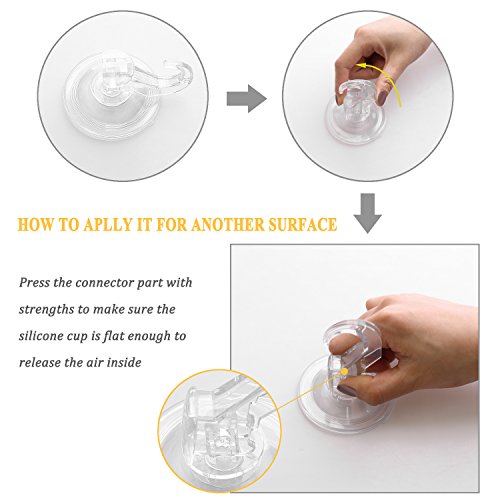 HOW TO APLLY IT FOR ANOTHER SURFACE

Press the connector part with strengths to make sure the silicone cup is flat enough to release the air inside