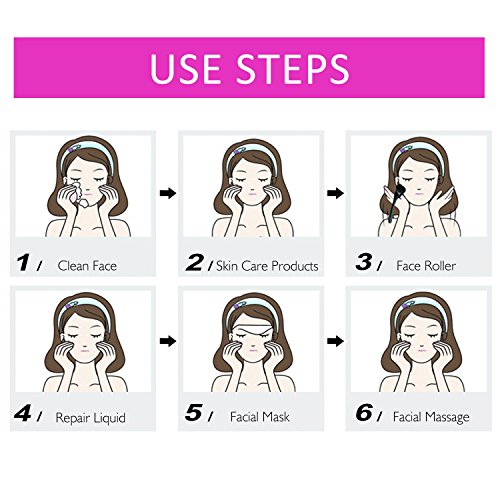 USE STEPS

1 / Clean Face

2 / Skin Care Products

3 / Face Roller

4 / Repair Liquid

5 / Facial Mask

6 / Facial Massage