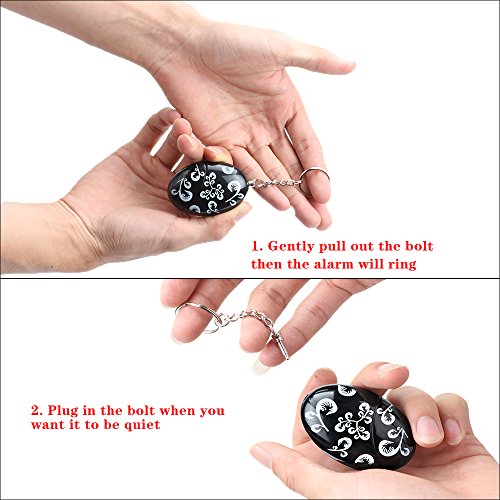 1. Gently pull out the bolt then the alarm will ring

2. Plug in the bolt when you want it to be quiet