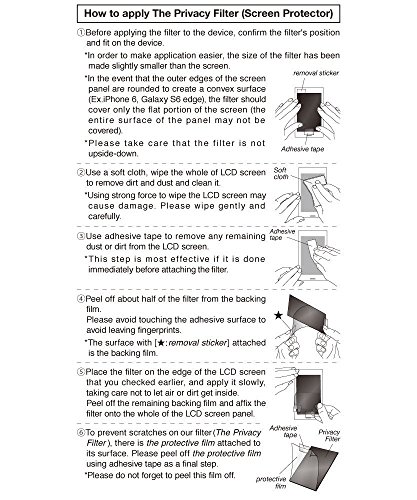 How to apply The Privacy Filter (Screen Protector)

①Before applying the filter to the device, confirm the filter's position and fit on the device.

*In order to make application easier, the size of the filter has been made slightly smaller than the screen.

*In the event that the outer edges of the screen panel are rounded to create a convex surface (Ex.iPhone 6, Galaxy S6 edge), the filter should cover only the flat portion of the screen (the entire surface of the panel may not be covered).

*Please take care that the filter is not upside-down.

removal sticker

Adhesive tape

②Use a soft cloth, wipe the whole of LCD screen to remove dirt and dust and clean it.

*Using strong force to wipe the LCD screen may cause damage. Please wipe gently and carefully.

Soft cloth

③Use adhesive tape to remove any remaining dust or dirt from the LCD screen.

*This step is most effective if it is done immediately before attaching the filter.

Adhesive tape

④Peel off about half of the filter from the backing film.
Please avoid touching the adhesive surface to avoid leaving fingerprints.

*The surface with [★:removal sticker] attached is the backing film.

★

⑤Place the filter on the edge of the LCD screen that you checked earlier, and apply it slowly, taking care not to let air or dirt get inside.
Peel off the remaining backing film and affix the filter onto the whole of the LCD screen panel.

⑥To prevent scratches on our filter(The Privacy Filter), there is the protective film attached to its surface. Please peel off the protective film using adhesive tape as a final step.

*Please do not forget to peel this film off.

Adhesive tape

Privacy Filter

protective film