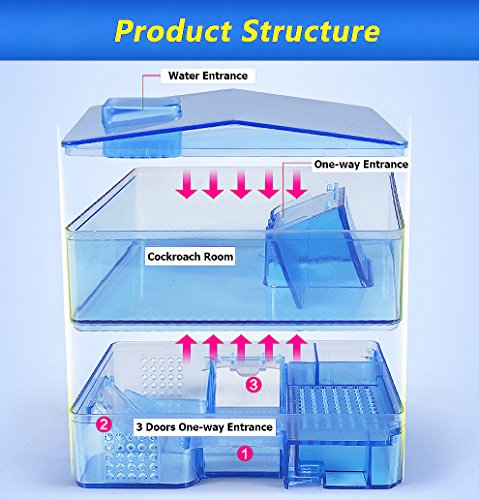 Product Structure

Water Entrance

One-way Entrance

Cockroach Room

3

2

3 Doors One-way Entrance

1