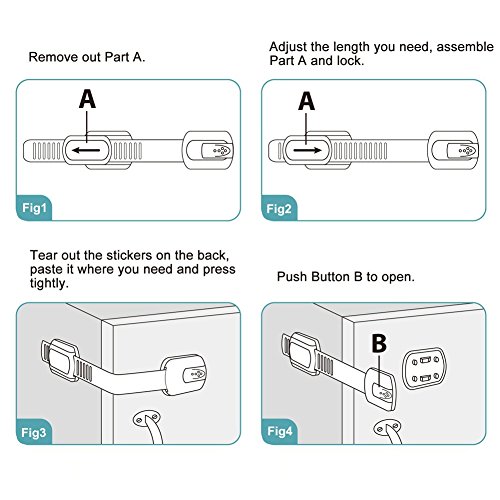 Remove out Part A.

A

Fig1

Adjust the length you need, assemble Part A and lock.

A

Fig2

Tear out the stickers on the back, paste it where you need and press tightly.

Fig3

Push Button B to open.

B

Fig4