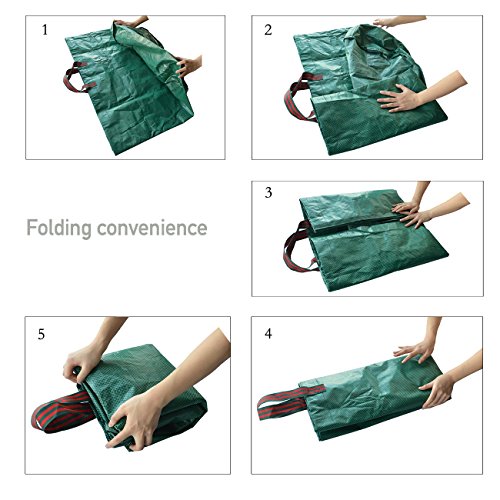 1

2

Folding convenience

3

5

4