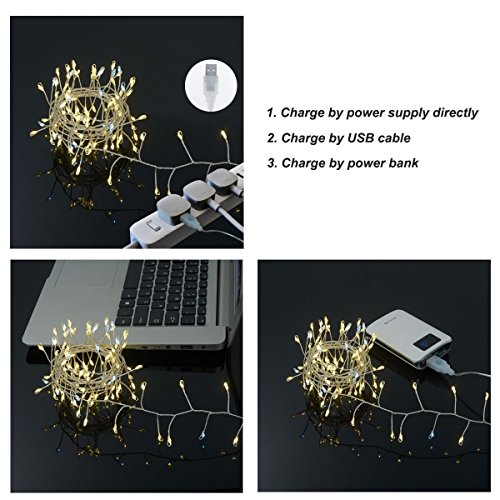 1. Charge by power supply directly

2. Charge by USB cable

3. Charge by power bank