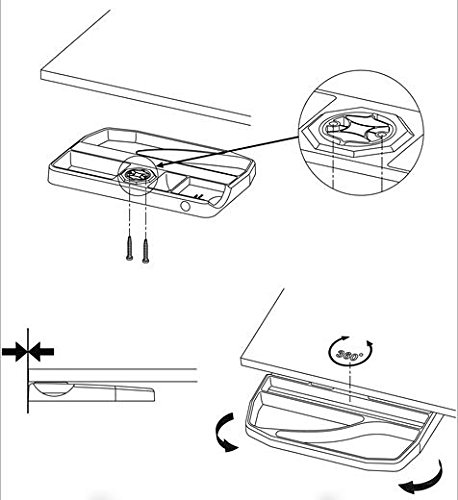 360°