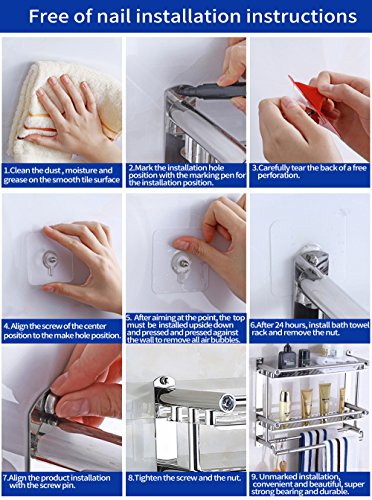 Free of nail installation instructions

1.Clean the dust , moisture and grease on the smooth tile surface

2.Mark the installation hole position with the marking pen for the installation position.

3.Carefully tear the back of a free perforation.

4. Align the screw of the center position to the make hole position.

5. After aiming at the point, the top must be installed upside down and pressed and pressed against the wall to remove all air bubbles.

6.After 24 hours, install bath towel rack and remove the nut.

7.Align the product installation with the screw pin.

8.Tighten the screw and the nut.

9. Unmarked installation, convenient and beautiful, super strong bearing and durable.