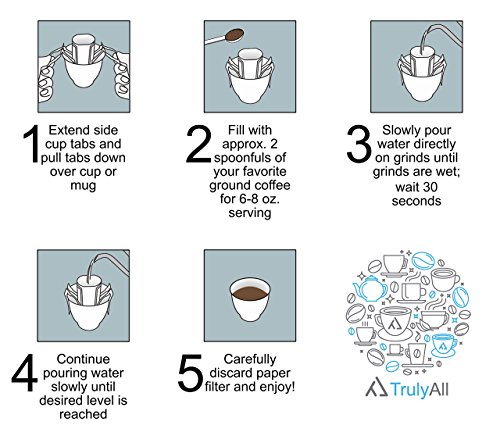 1 Extend side cup tabs and pull tabs down over cup or mug

2 Fill with approx. 2 spoonfuls of your favorite ground coffee for 6-8 oz. serving

3 Slowly pour water directly on grinds until grinds are wet; wait 30 seconds

4 Continue pouring water slowly until desired level is reached

5 Carefully discard paper filter and enjoy!

TrulyAll