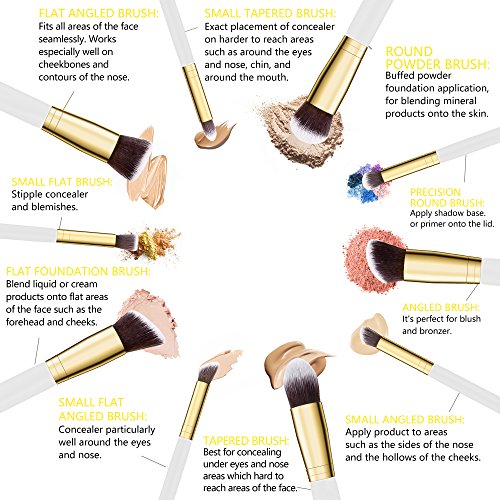 FLAT ANGLED BRUSH:
Fits all areas of the face seamlessly. Works especially well on cheekbones and contours of the nose.

SMALL TAPERED BRUSH:
Exact placement of concealer on harder to reach areas such as around the eyes and nose, chin, and around the mouth.

ROUND POWDER BRUSH:
Buffed powder foundation application, for blending mineral products onto the skin.

SMALL FLAT BRUSH:
Stipple concealer and blemishes.

PRECISION ROUND BRUSH:
Apply shadow base. or primer onto the lid.

FLAT FOUNDATION BRUSH:
Blend liquid or cream products onto flat areas of the face such as the forehead and cheeks.

ANGLED BRUSH:
It's perfect for blush and bronzer.

SMALL FLAT ANGLED BRUSH:
Concealer particularly well around the eyes and nose.

TAPERED BRUSH:
Best for concealing under eyes and nose areas which hard to reach areas of the face.

SMALL ANGLED BRUSH:
Apply product to areas such as the sides of the nose and the hollows of the cheeks.