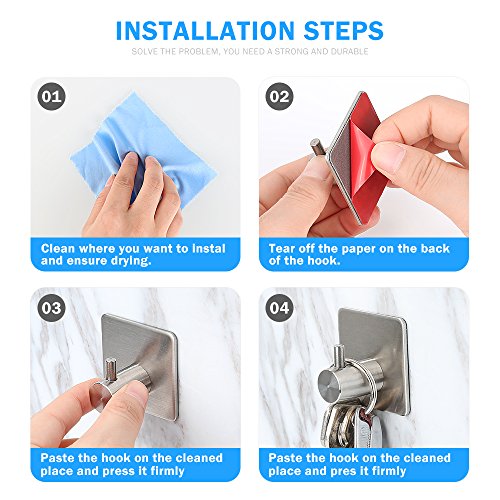 INSTALLATION STEPS

SOLVE THE PROBLEM, YOU NEED A STRONG AND DURABLE

01

Clean where you want to instal and ensure drying.

02

Tear off the paper on the back of the hook.

03

Paste the hook on the cleaned place and press it firmly

04

Paste the hook on the cleaned place and pres it firmly