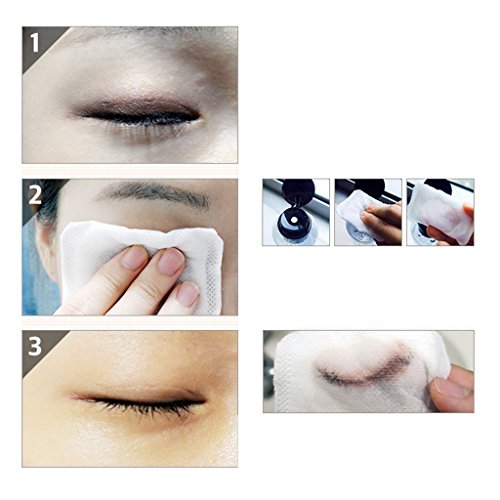 1

2

3