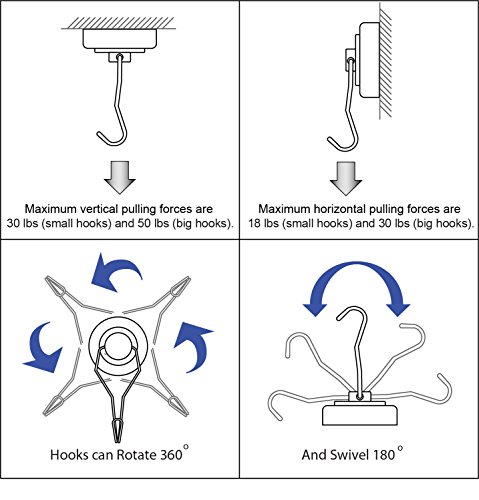 Maximum vertical pulling forces are 30 lbs (small hooks) and 50 lbs (big hooks).

Maximum horizontal pulling forces are 18 lbs (small hooks) and 30 lbs (big hooks).

Hooks can Rotate 360°

And Swivel 180°