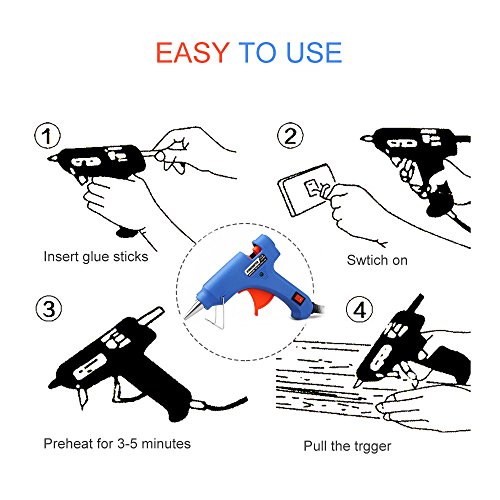 EASY TO USE

1

Insert glue sticks

2

Swtich on

3

Preheat for 3-5 minutes

4

Pull the trgger