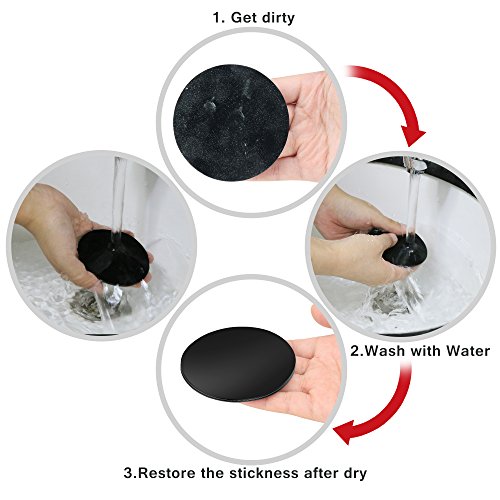 1. Get dirty

2.Wash with Water

3.Restore the stickness after dry