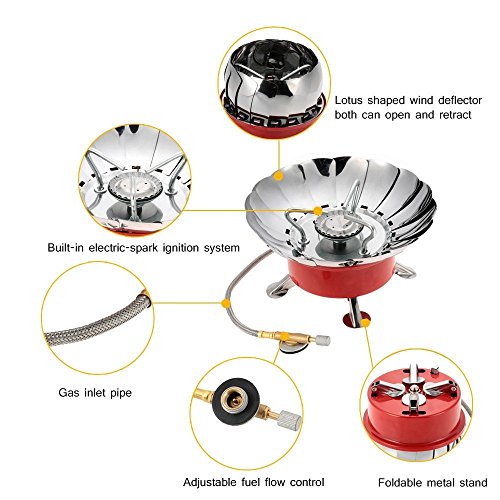 Lotus shaped wind deflector both can open and retract

Built-in electric-spark ignition system

Gas inlet pipe

Adjustable fuel flow control

Foldable metal stand