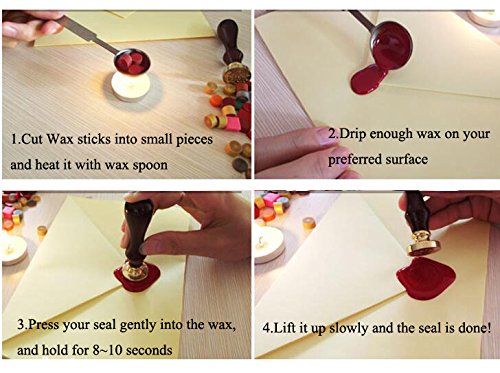 1.Cut Wax sticks into small pieces and heat it with wax spoon

2.Drip enough wax on your preferred surface

3.Press your seal gently into the wax, and hold for 8~10 seconds

4.Lift it up slowly and the seal is done!