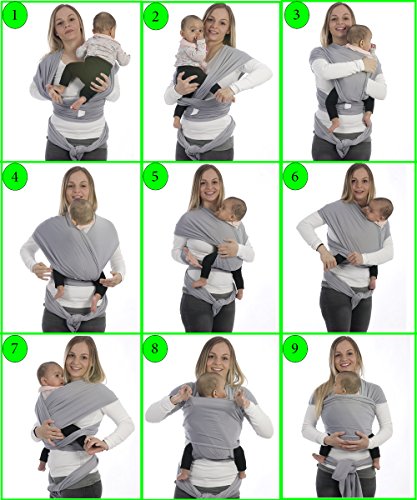 1
2
3
4
5
6
7
8
9