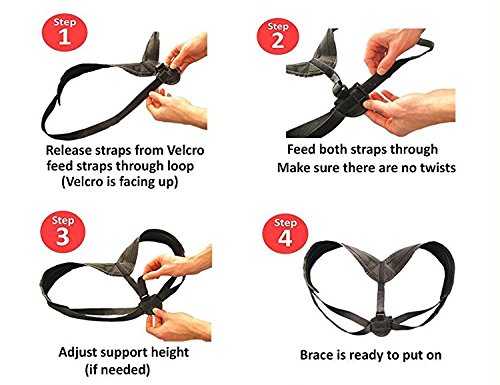 Step 1

Release straps from Velcro feed straps through loop (Velcro is facing up)

Step 2

Feed both straps through Make sure there are no twists

Step 3

Adjust support height (if needed)

Step 4

Brace is ready to put on