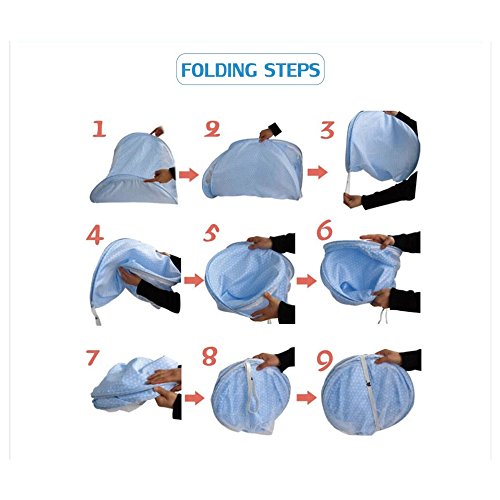 FOLDING STEPS

1

2

3

4

5

6

7

8

9