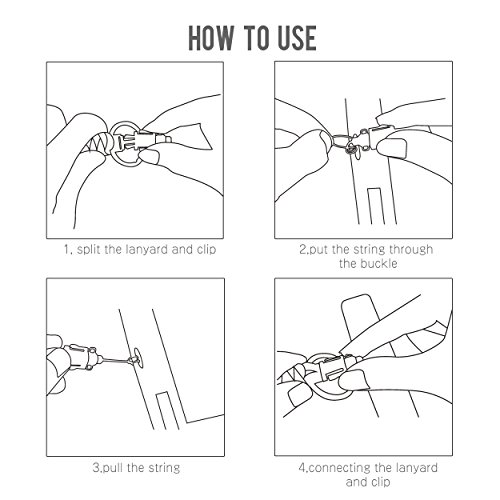 HOW TO USE

1, split the lanyard and clip

2,put the string through the buckle

3,pull the string

4,connecting the lanyard and clip