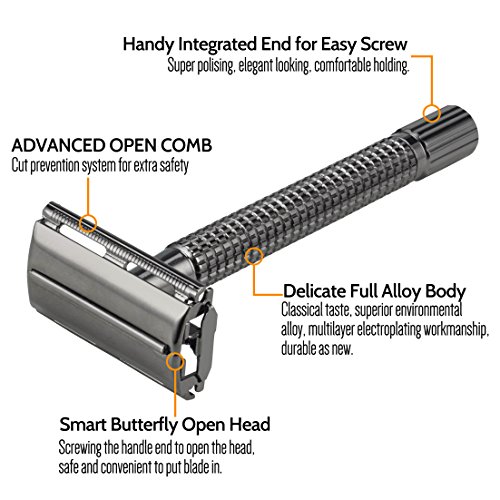 Handy Integrated End for Easy Screw
Super polising, elegant looking, comfortable holding.

ADVANCED OPEN COMB
Cut prevention system for extra safety

Delicate Full Alloy Body
Classical taste, superior environmental alloy, multilayer electroplating workmanship, durable as new.

Smart Butterfly Open Head
Screwing the handle end to open the head, safe and convenient to put blade in.