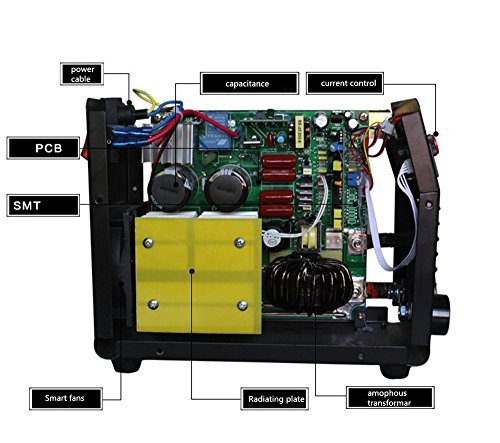 power cable

capacitance

current control

PCB

SMT

Smart fans

Radiating plate

amophous transformar