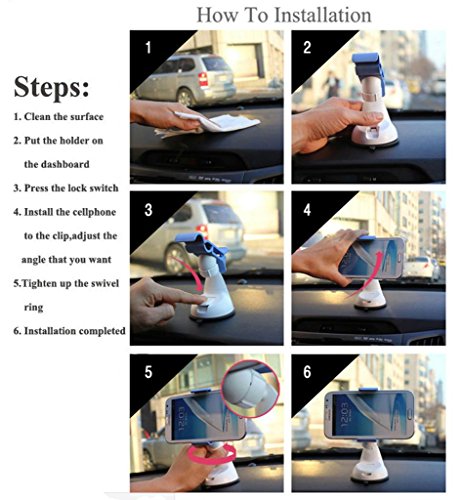 How To Installation

Steps:

1. Clean the surface

2. Put the holder on the dashboard

3. Press the lock switch

4. Install the cellphone to the clip,adjust the angle that you want

5.Tighten up the swivel ring

6. Installation completed

1

2

3

4

5

12:03

6

12:03