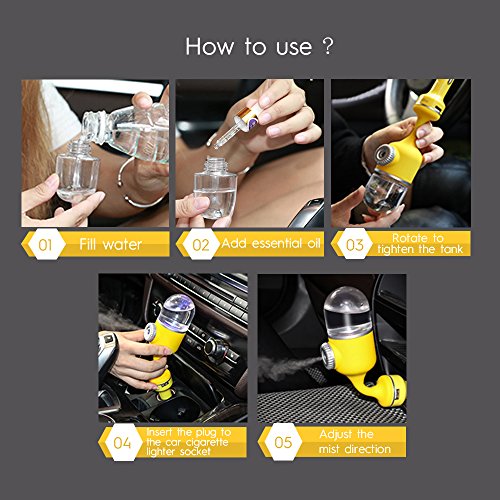 How to use ?

01 Fill water

02 Add essential oil

03 Rotate to tighten the tank

04 Insert the plug to the car cigarette lighter socket

05 Adjust the mist direction