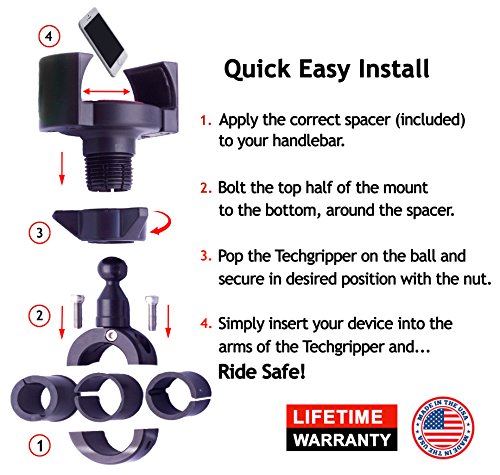 4

3

2

1

Quick Easy Install

1. Apply the correct spacer (included) to your handlebar.

2. Bolt the top half of the mount to the bottom, around the spacer.

3. Pop the Techgripper on the ball and secure in desired position with the nut.

4. Simply insert your device into the arms of the Techgripper and...
Ride Safe!

LIFETIME WARRANTY

MADE IN THE USA MADE IN THE USA