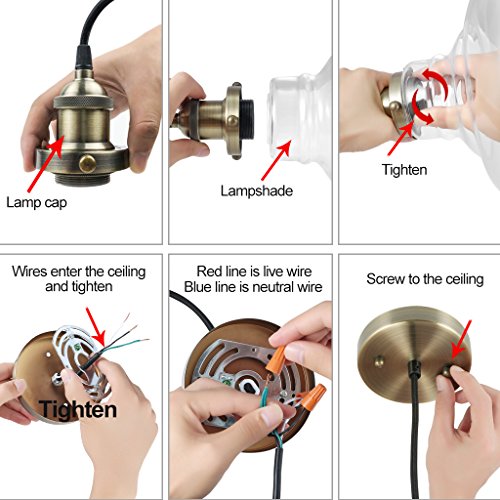 Lamp cap

Lampshade

Tighten

Wires enter the ceiling and tighten

Tighten

Red line is live wire
Blue line is neutral wire

Screw to the ceiling