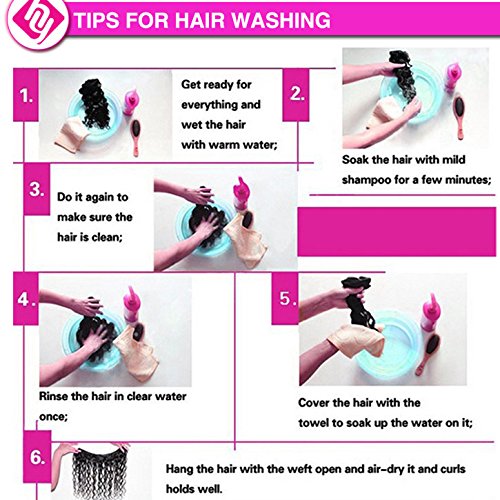 TIPS FOR HAIR WASHING

1.

Get ready for everything and wet the hair with warm water;

2.

Soak the hair with mild shampoo for a few minutes;

3.

Do it again to make sure the hair is clean;

4.

Rinse the hair in clear water once;

5.

Cover the hair with the towel to soak up the water on it;

6.

Hang the hair with the weft open and air-dry it and curls holds well.