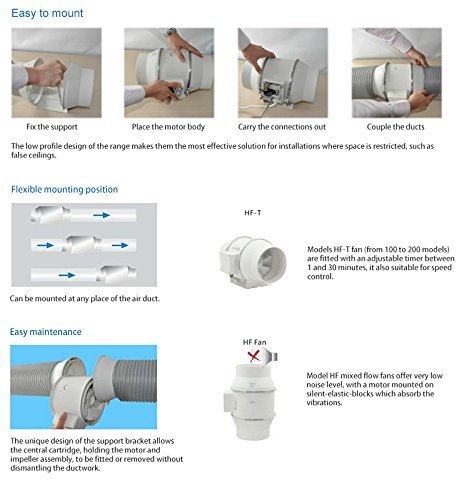 Easy to mount

Fix the support

Place the motor body

Carry the connections out

Couple the ducts

The low profile design of the range makes them the most effective solution for installations where space is restricted, such as false ceilings.

Flexible mounting position

Can be mounted at any place of the air duct.

HF-T

Models HF-T fan (from 100 to 200 models) are fitted with an adjustable timer between 1 and 30 minutes, it also suitable for speed control.

Easy maintenance

The unique design of the support bracket allows the central cartridge, holding the motor and impeller assembly, to be fitted or removed without dismantling the ductwork.

HF Fan

Model HF mixed flow fans offer very low noise level, with a motor mounted on silent-elastic-blocks which absorb the vibrations.