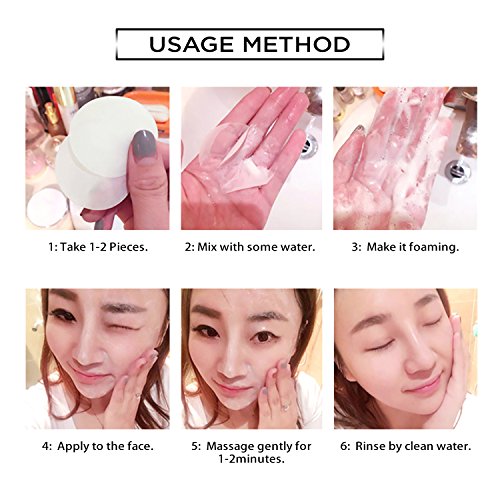 USAGE METHOD

1: Take 1-2 Pieces.

2: Mix with some water.

3: Make it foaming.

4: Apply to the face.

5: Massage gently for 1-2minutes.

6: Rinse by clean water.