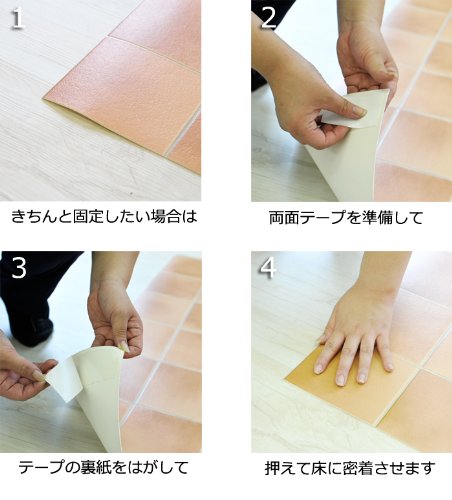 1

きちんと固定したい場合は

2

両面テープを準備して

3

テープの裏紙をはがして

4

押えて床に密着させます