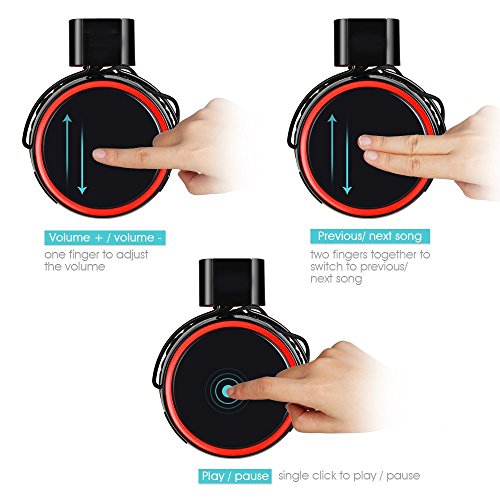 Volume + / volume -
one finger to adjust the volume

Previous/ next song
two fingers together to switch to previous/ next song

Play / pause single click to play / pause