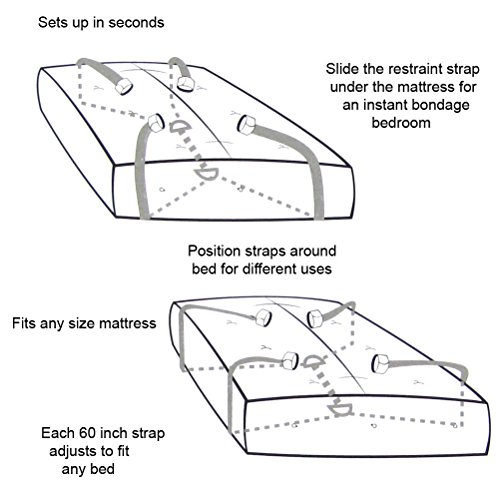 Sets up in seconds

Slide the restraint strap under the mattress for an instant bondage bedroom

Position straps around bed for different uses

Fits any size mattress

Each 60 inch strap adjusts to fit any bed