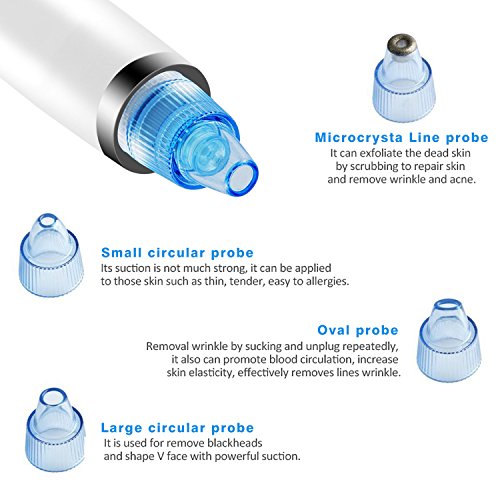 Microcrysta Line probe
It can exfoliate the dead skin by scrubbing to repair skin and remove wrinkle and acne.

Small circular probe
Its suction is not much strong, it can be applied to those skin such as thin, tender, easy to allergies.

Oval probe
Removal wrinkle by sucking and unplug repeatedly, it also can promote blood circulation, increase skin elasticity, effectively removes lines wrinkle.

Large circular probe
It is used for remove blackheads and shape V face with powerful suction.