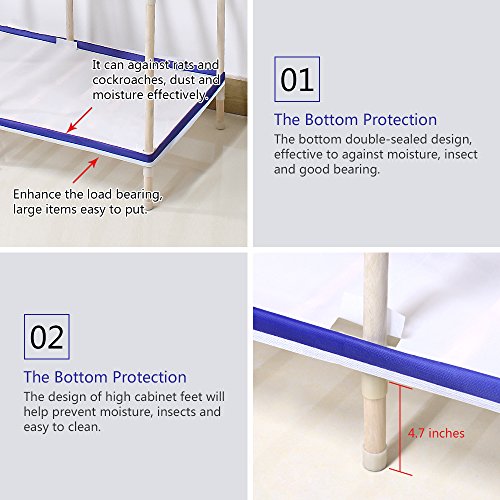 It can against rats and cockroaches, dust and moisture effectively.

Enhance the load bearing, large items easy to put.

01

The Bottom Protection

The bottom double-sealed design, effective to against moisture, insect and good bearing.

02

The Bottom Protection

The design of high cabinet feet will help prevent moisture, insects and easy to clean.

4.7 inches