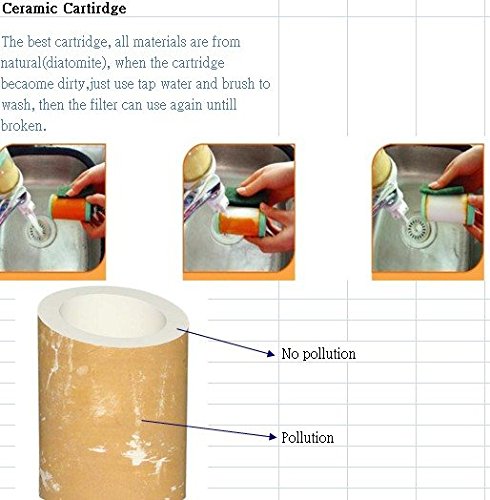 Ceramic Cartirdge

The best cartridge, all materials are from natural(diatomite), when the cartridge becaome dirty,just use tap water and brush to wash, then the filter can use again untill broken.

No pollution

Pollution