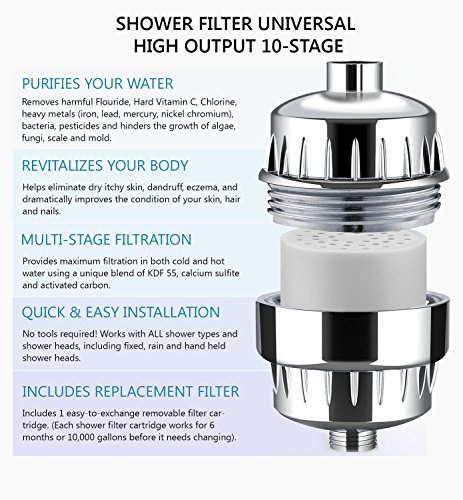 SHOWER FILTER UNIVERSAL
HIGH OUTPUT 10-STAGE

PURIFIES YOUR WATER

Removes harmful Flouride, Hard Vitamin C, Chlorine, heavy metals (iron, lead, mercury, nickel chromium), bacteria, pesticides and hinders the growth of algae, fungi, scale and mold.

REVITALIZES YOUR BODY

Helps eliminate dry itchy skin, dandruff, eczema, and dramatically improves the condition of your skin, hair and nails.

MULTI-STAGE FILTRATION

Provides maximum filtration in both cold and hot water using a unique blend of KDF 55, calcium sulfite and activated carbon.

QUICK & EASY INSTALLATION

No tools required! Works with ALL shower types and shower heads, including fixed, rain and hand held shower heads.

INCLUDES REPLACEMENT FILTER

Includes 1 easy-to-exchange removable filter cartridge. (Each shower filter cartridge works for 6 months or 10,000 gallons before it needs changing).